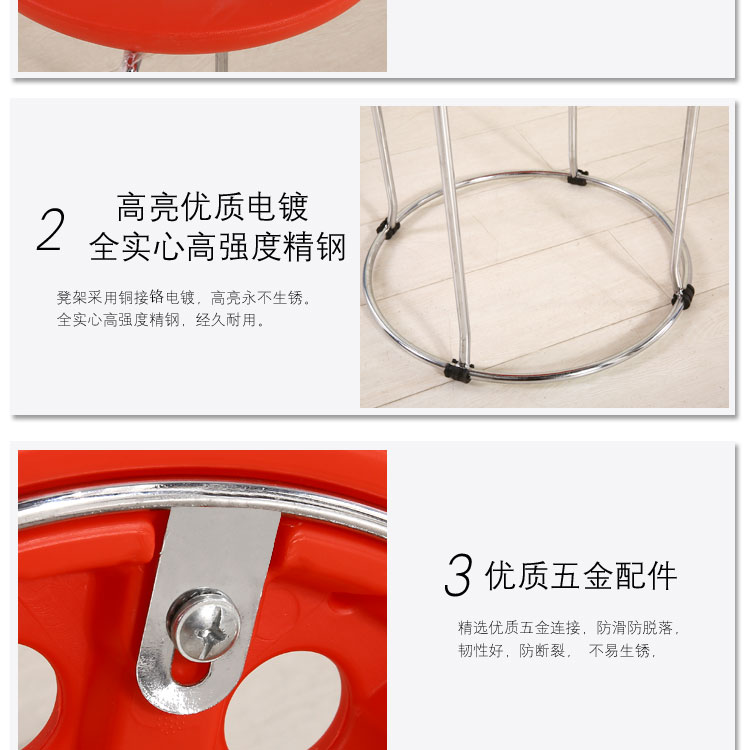 2 高亮优质电镀
全实心高强度精钢

凳架采用铜接铬电镀，高亮永不生锈。
全实心高强度精钢，经久耐用。

3 优质五金配件

精选优质五金连接，防滑防脱落，
韧性好，防断裂， 不易生锈，